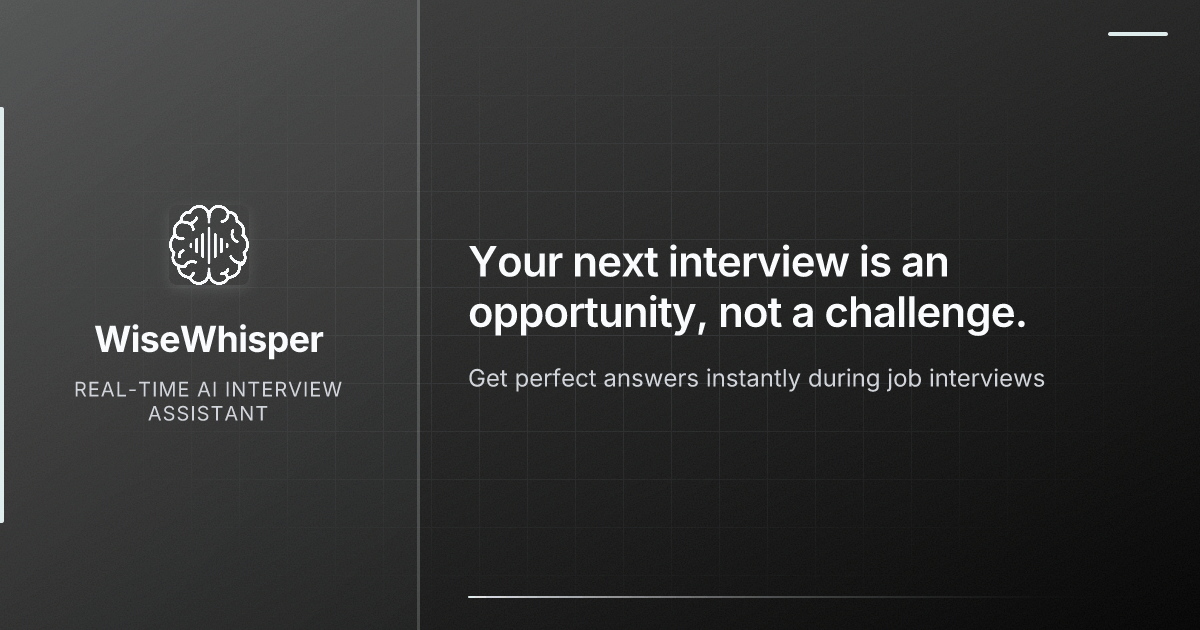 WiseWhisper

REAL-TIME AI INTERVIEW ASSISTANT

Your next interview is an opportunity, not a challenge.

Get perfect answers instantly during job interviews