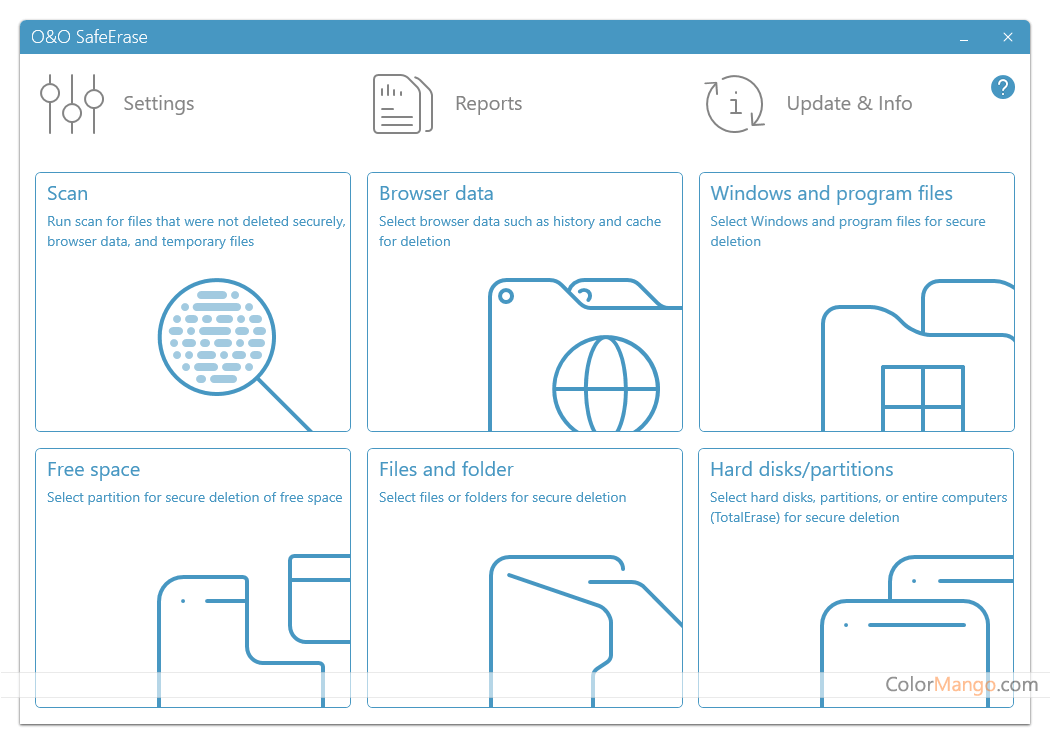 O&O SafeErase

Settings

Reports

Update & Info

?

Scan
Run scan for files that were not deleted securely, browser data, and temporary files

Browser data
Select browser data such as history and cache for deletion

Windows and program files
Select Windows and program files for secure deletion

Free space
Select partition for secure deletion of free space

Files and folder
Select files or folders for secure deletion

Hard disks/partitions
Select hard disks, partitions, or entire computers (TotalErase) for secure deletion

ColorMango.com